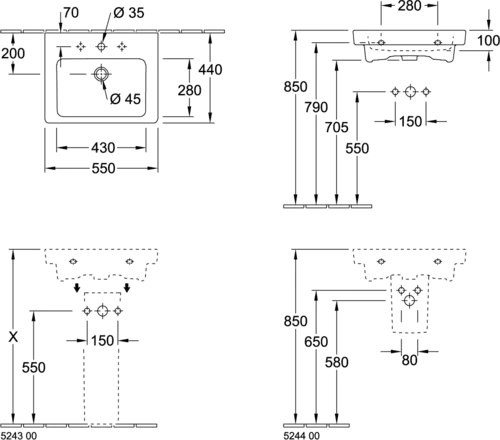 70
Ø 35
200
440
280
Ø 45
430
550

280
100
850
790
705
550
150

X
550
150
5243 00

850
650
580
80
5244 00