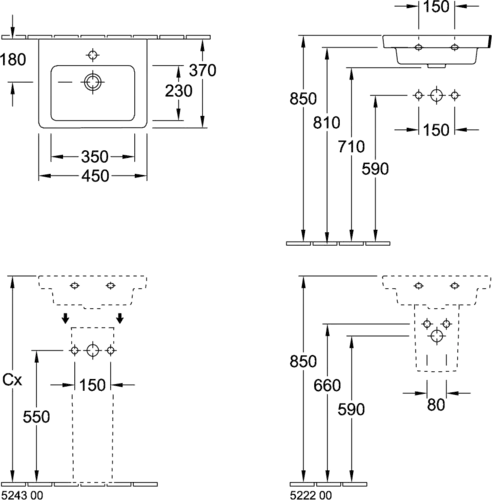 180
370
230
350
450
150
850
810
710
590
150
Cx
150
550
5243 00
850
660
590
80
5222 00