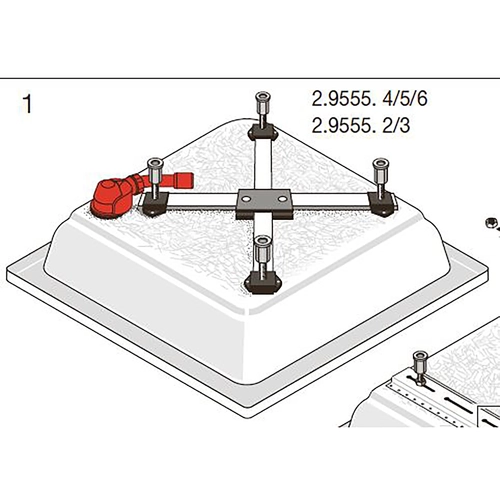 1

2.9555. 4/5/6
2.9555. 2/3