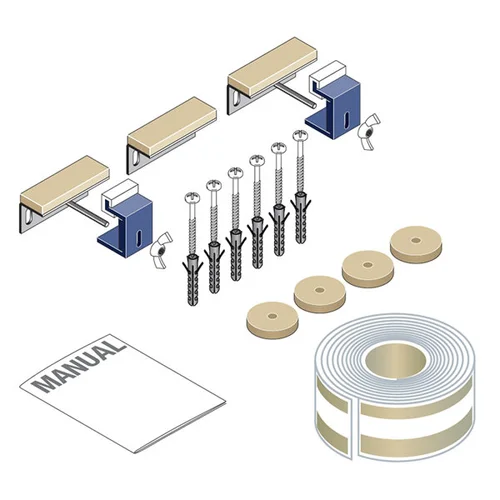 MANUAL