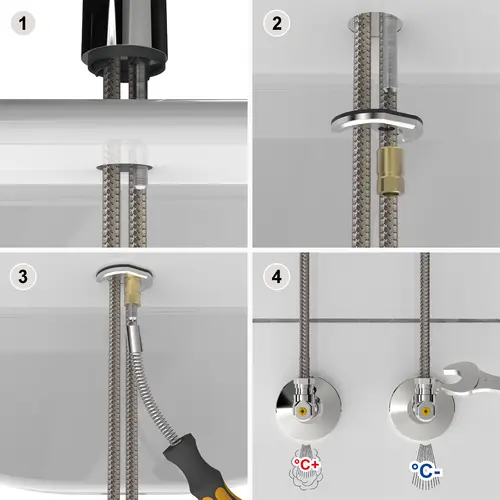 1

2

3

4

°C+

°C-