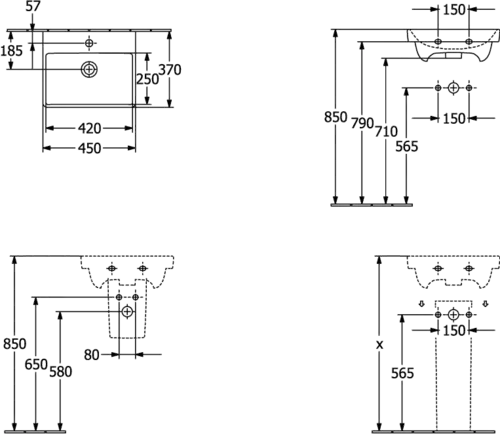 57
185
250
370
420
450

150
850
790
710
565
150

850
650
580
80

x
565
150