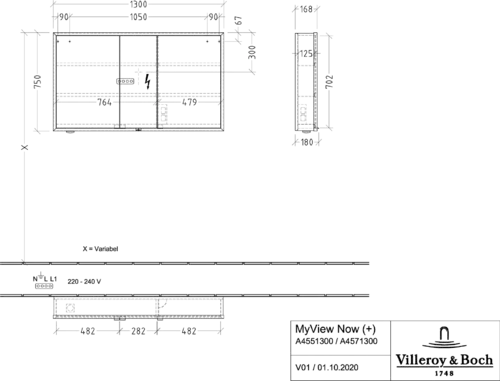 1300
90
1050
90
67
300
750
764
479
168
125
702
180
X
X = Variabel
N L L1
220 - 240 V
482
282
482
MyView Now (+)
A4551300 / A4571300
V01 / 01.10.2020
Villeroy & Boch
1748