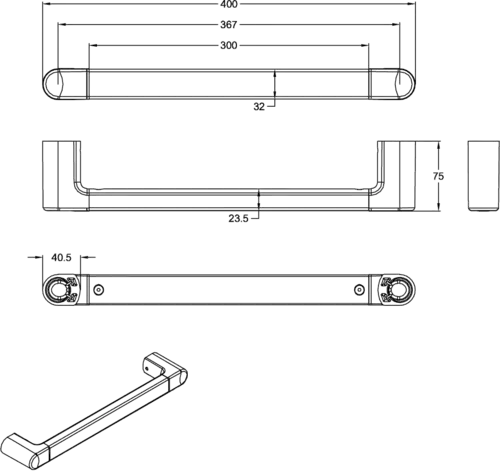 400

367

300

32

75

23.5

40.5