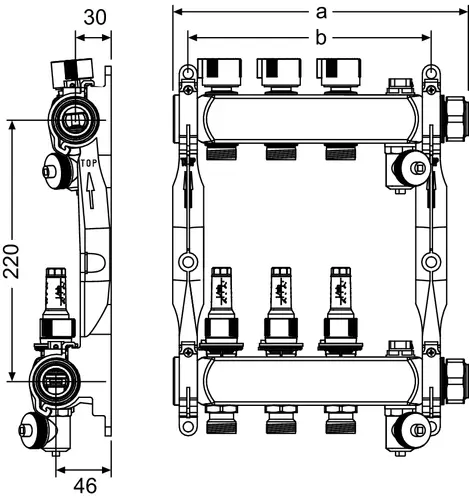 30

a

b

TOP

220

46