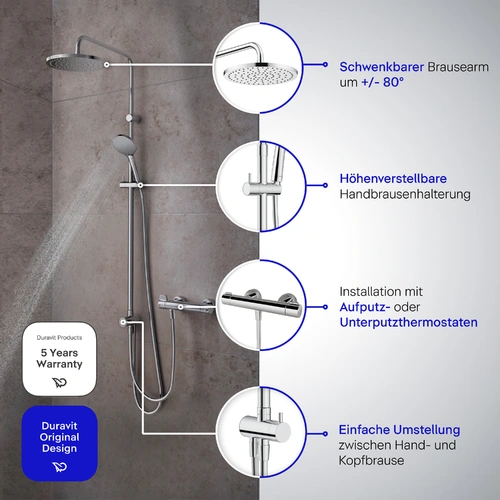 Schwenkbarer Brausearm um +/- 80°

Höhenverstellbare Handbrausenhalterung

Installation mit Aufputz- oder Unterputzthermostaten

Einfache Umstellung zwischen Hand- und Kopfbrause

Duravit Products
5 Years Warranty

Duravit Original Design